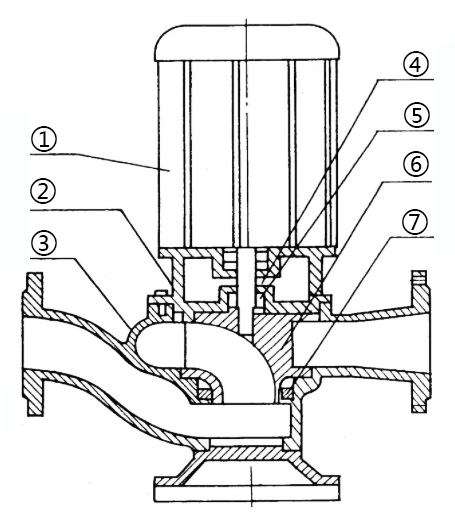 ①
②
③
④
⑤
⑥
⑦