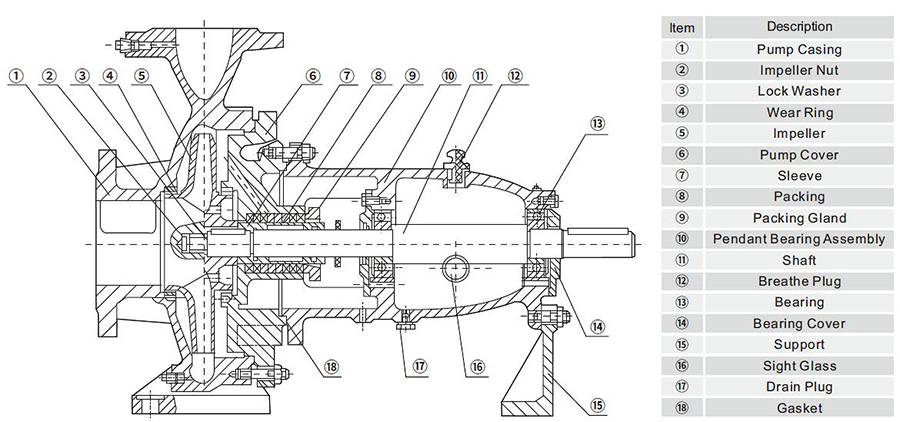 ①
②
③
④
⑤
⑥
⑦
⑧
⑨
⑩
⑪
⑫
⑬
⑭
⑮
⑯
⑰
⑱

| Item | Description |
|---|---|
| ① | Pump Casing |
| ② | Impeller Nut |
| ③ | Lock Washer |
| ④ | Wear Ring |
| ⑤ | Impeller |
| ⑥ | Pump Cover |
| ⑦ | Sleeve |
| ⑧ | Packing |
| ⑨ | Packing Gland |
| ⑩ | Pendant Bearing Assembly |
| ⑪ | Shaft |
| ⑫ | Breathe Plug |
| ⑬ | Bearing |
| ⑭ | Bearing Cover |
| ⑮ | Support |
| ⑯ | Sight Glass |
| ⑰ | Drain Plug |
| ⑱ | Gasket |