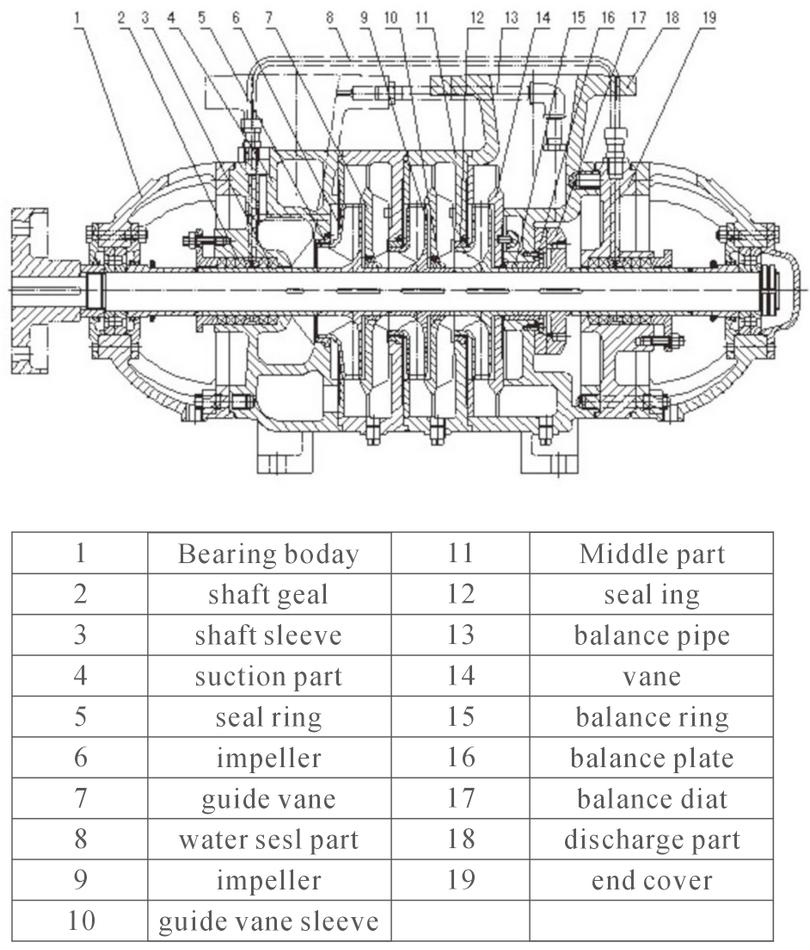 1 2 3 4 5 6 7 8 9 10 11 12 13 14 15 16 17 18 19

| 1 | Bearing boday | 11 | Middle part |
|---|---|---|---|
| 2 | shaft geal | 12 | seal ing |
| 3 | shaft sleeve | 13 | balance pipe |
| 4 | suction part | 14 | vane |
| 5 | seal ring | 15 | balance ring |
| 6 | impeller | 16 | balance plate |
| 7 | guide vane | 17 | balance diat |
| 8 | water sesl part | 18 | discharge part |
| 9 | impeller | 19 | end cover |
| 10 | guide vane sleeve | | |