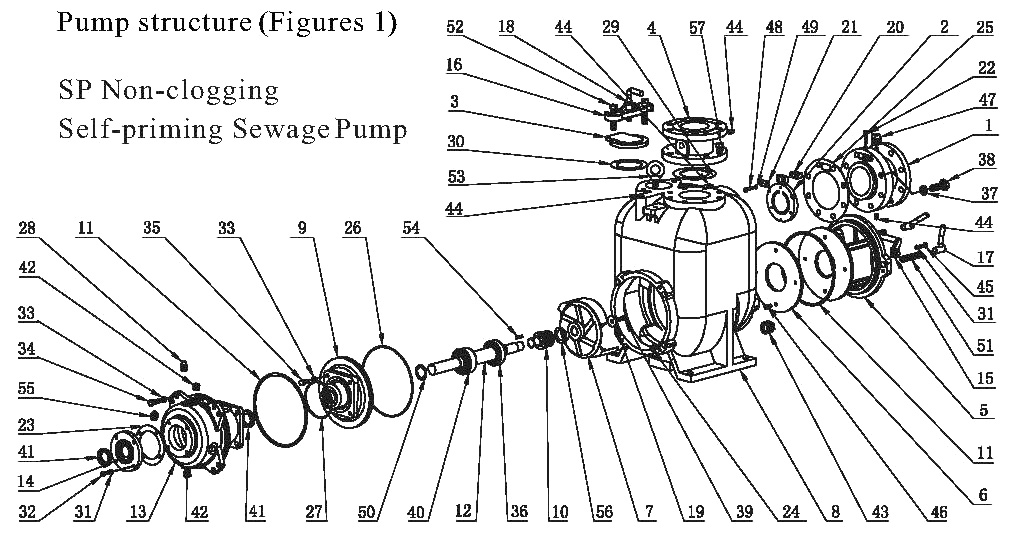 Pump structure (Figures 1)

SP Non-clogging
Self-priming Sewage Pump

52 18 44 29 4 57 44 48 49 21 20 2 25
16
3
30
53
44
22
47
1
38
37
44
17
45
31
51
15
5
11
6

28 11 35 33 9 26 54
42
33
34
55
23
41
14
32 31 13 42 41 27 50 40 12 36 10 56 7 19 39 24 8 43 46